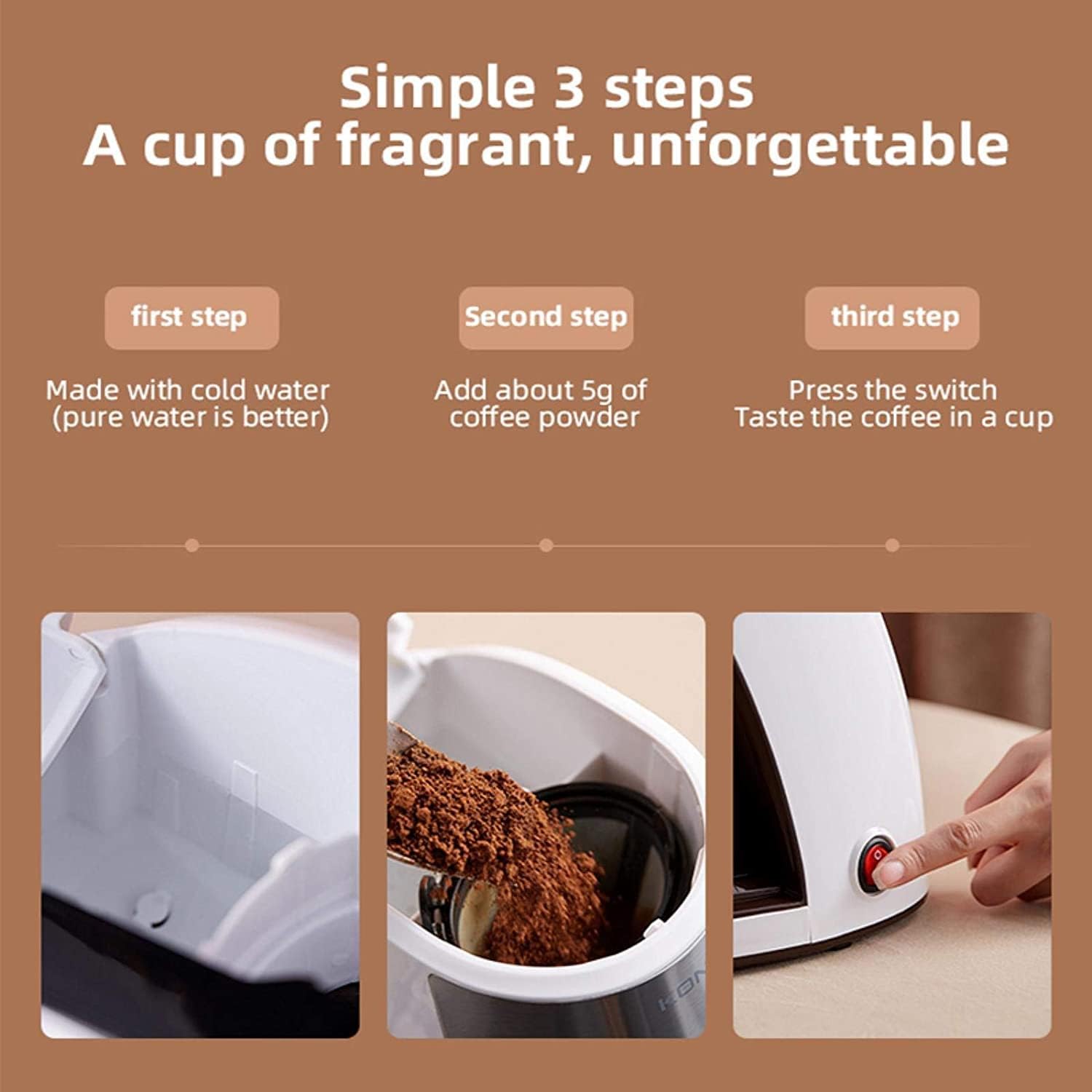 Simple 3 steps
A cup of fragrant, unforgettable

first step

Made with cold water (pure water is better)

Second step

Add about 5g of coffee powder

third step

Press the switch
Taste the coffee in a cup

KON