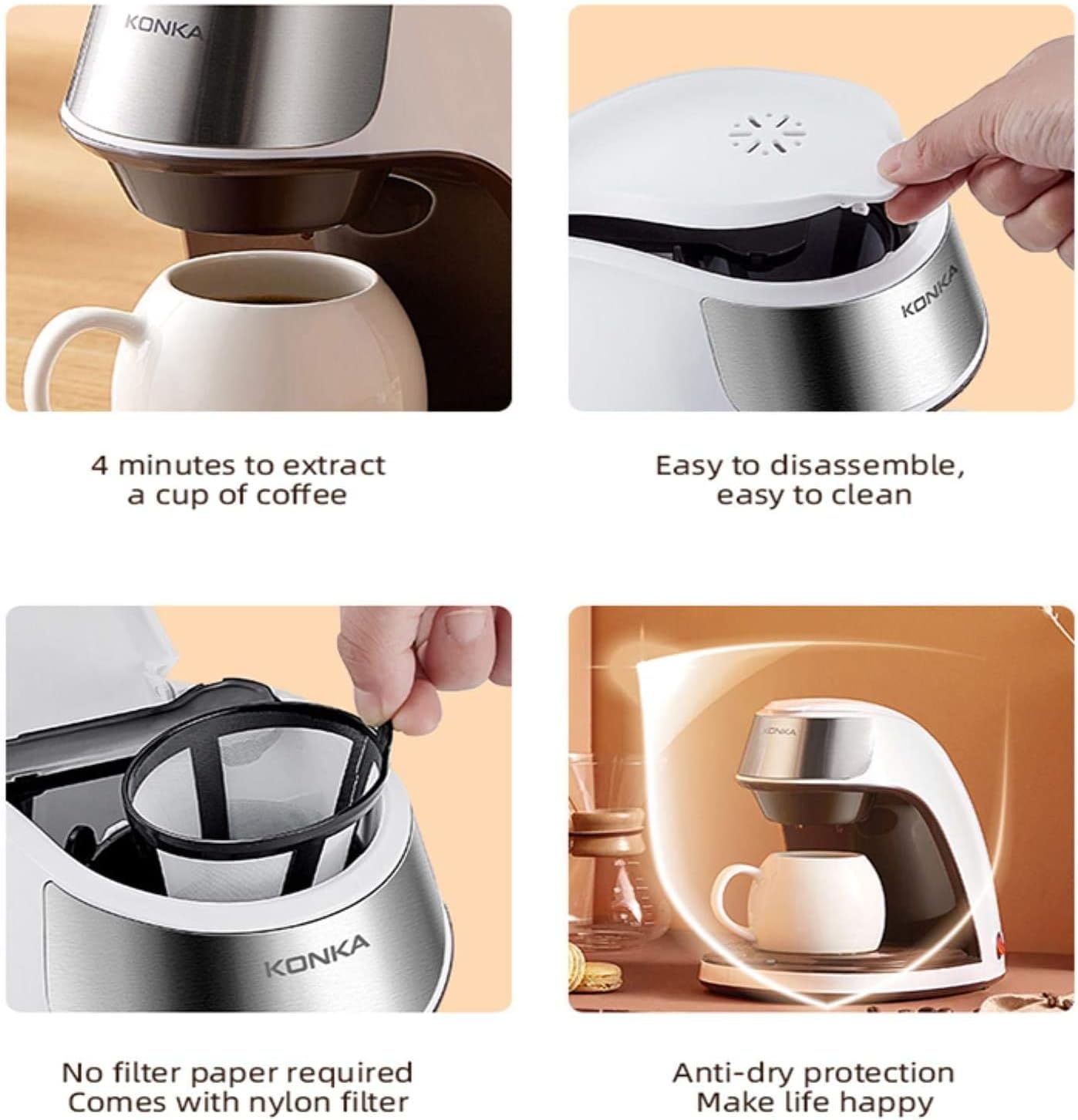 KONKA

4 minutes to extract a cup of coffee

KONKA

Easy to disassemble, easy to clean

KONKA

No filter paper required
Comes with nylon filter

KONKA

Anti-dry protection
Make life happy